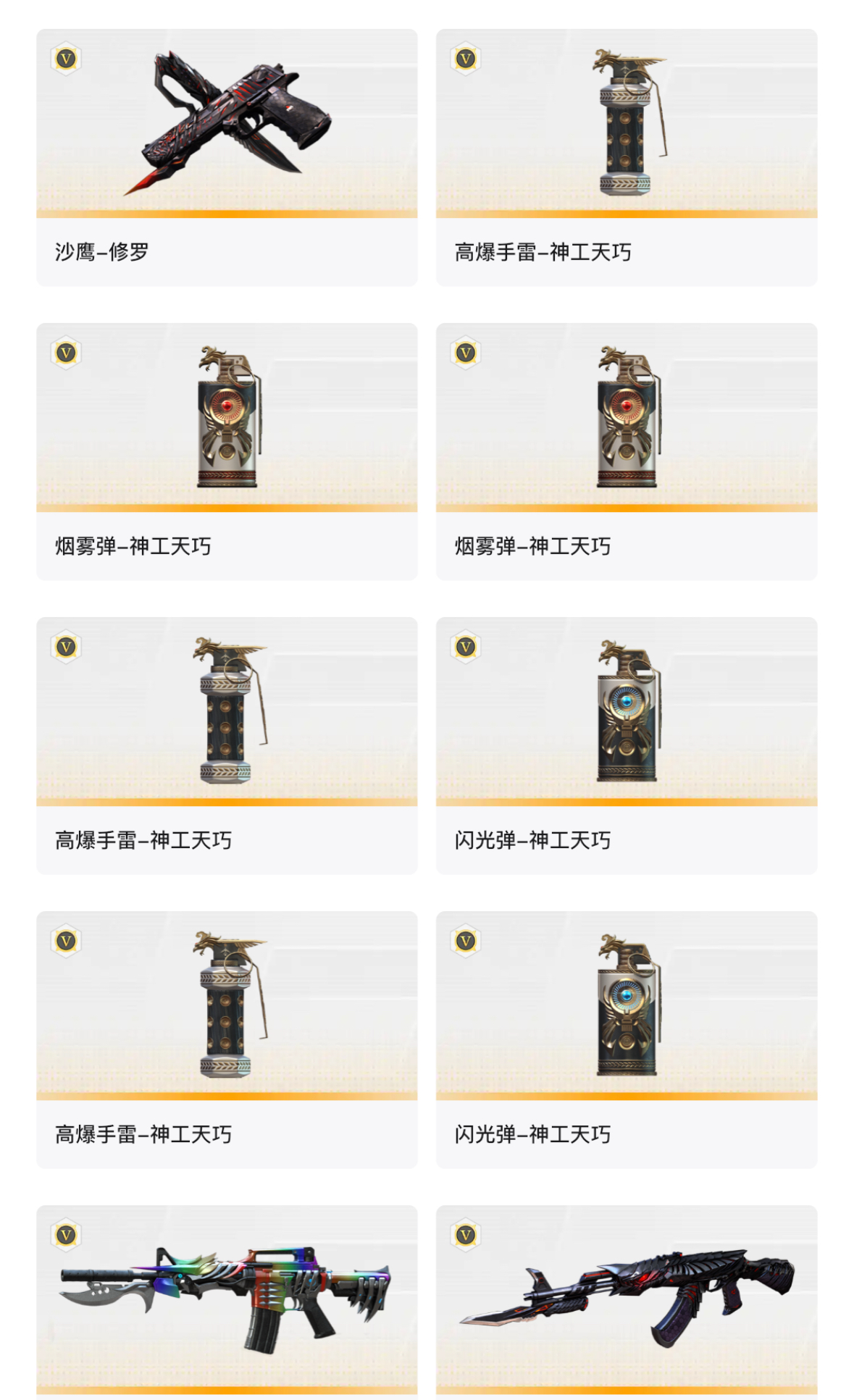 V
沙鹰-修罗

V
高爆手雷-神工天巧

V
烟雾弹-神工天巧

V
烟雾弹-神工天巧

V
高爆手雷-神工天巧

V
闪光弹-神工天巧

V
高爆手雷-神工天巧

V
闪光弹-神工天巧

V

V