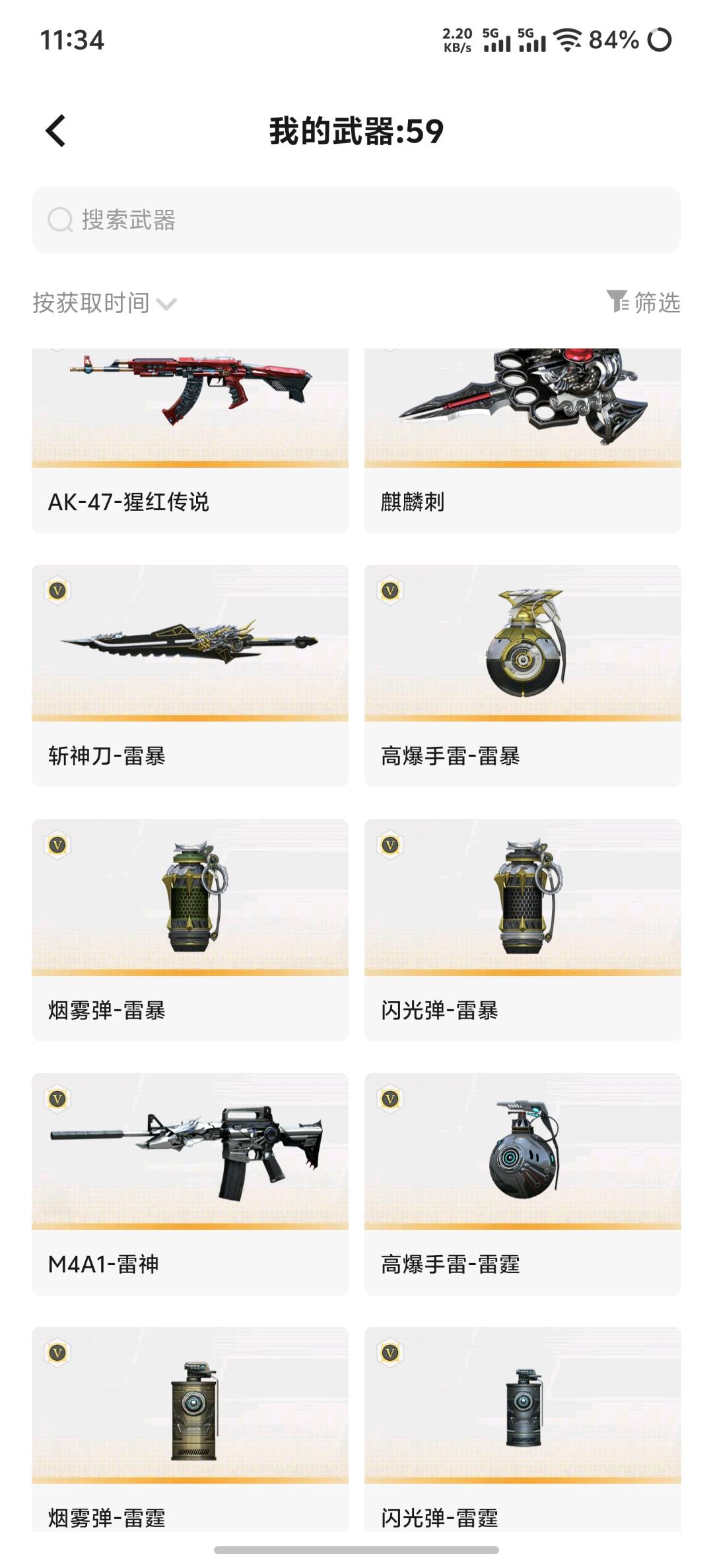 11:34
2.20 KB/s 5G 5G 84%

我的武器:59

搜索武器

按获取时间

筛选

AK-47-猩红传说

麒麟刺

V

斩神刀-雷暴

V

高爆手雷-雷暴

V

烟雾弹-雷暴

V

闪光弹-雷暴

V

M4A1-雷神

V

高爆手雷-雷霆

V

烟雾弹-雷霆

V

闪光弹-雷霆