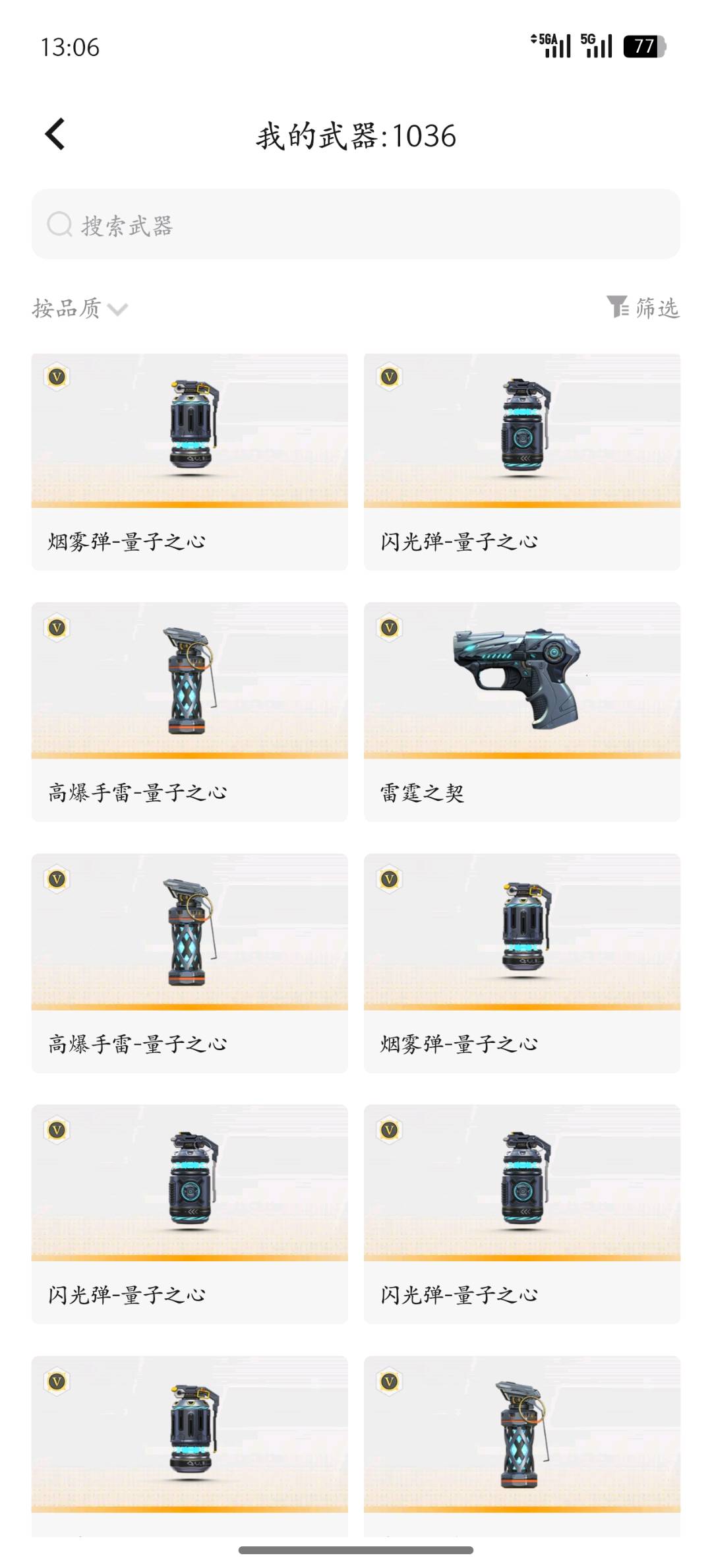 13:06

5GA 5G 77

我的武器:1036

搜索武器

按品质

筛选

V
烟雾弹-量子之心

V
闪光弹-量子之心

V
高爆手雷-量子之心

V
雷霆之契

V
高爆手雷-量子之心

V
烟雾弹-量子之心

V
闪光弹-量子之心

V
闪光弹-量子之心

V

V