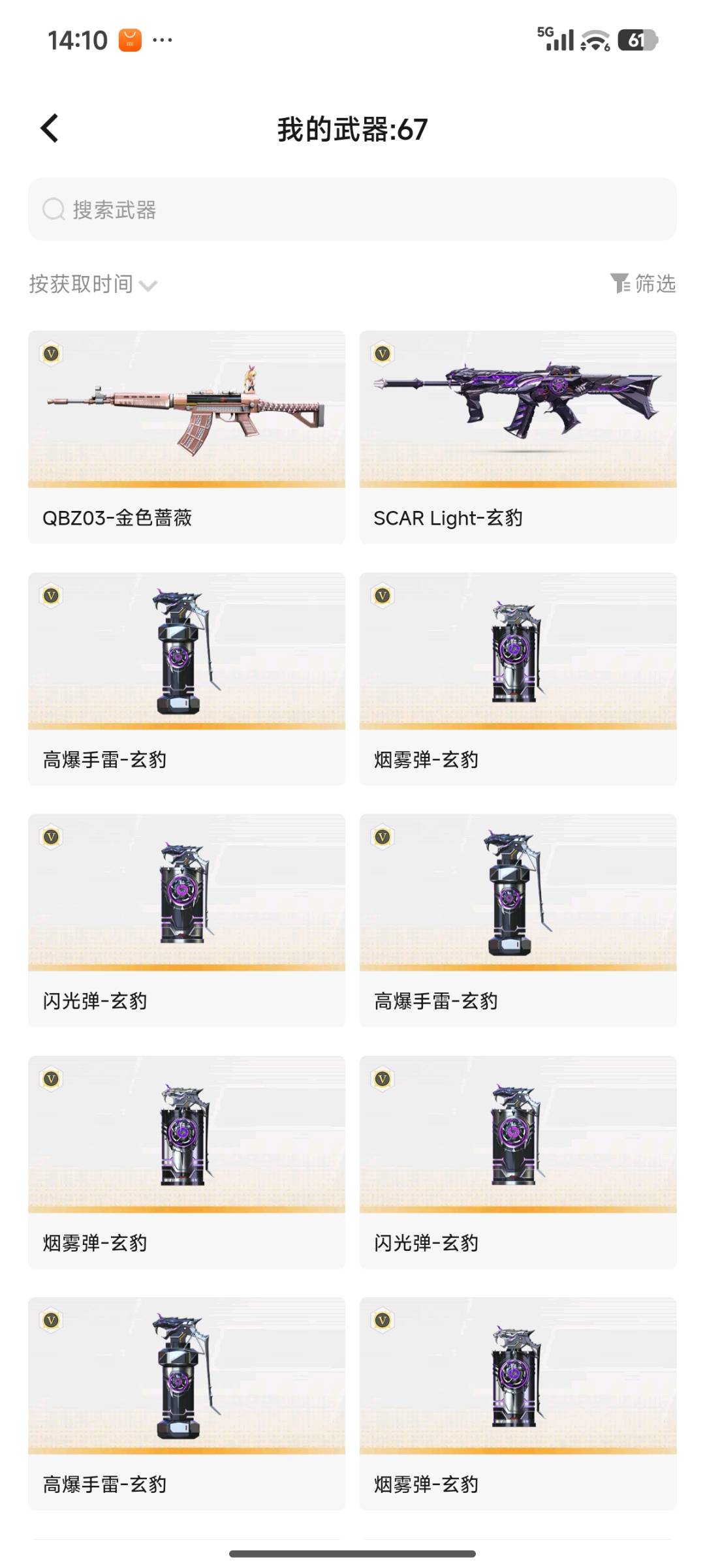 14:10 ···

5G 61

我的武器:67

搜索武器

按获取时间

筛选

V

QBZ03-金色蔷薇

V

SCAR Light-玄豹

V

高爆手雷-玄豹

V

烟雾弹-玄豹

V

闪光弹-玄豹

V

高爆手雷-玄豹

V

烟雾弹-玄豹

V

闪光弹-玄豹

V

高爆手雷-玄豹

V

烟雾弹-玄豹